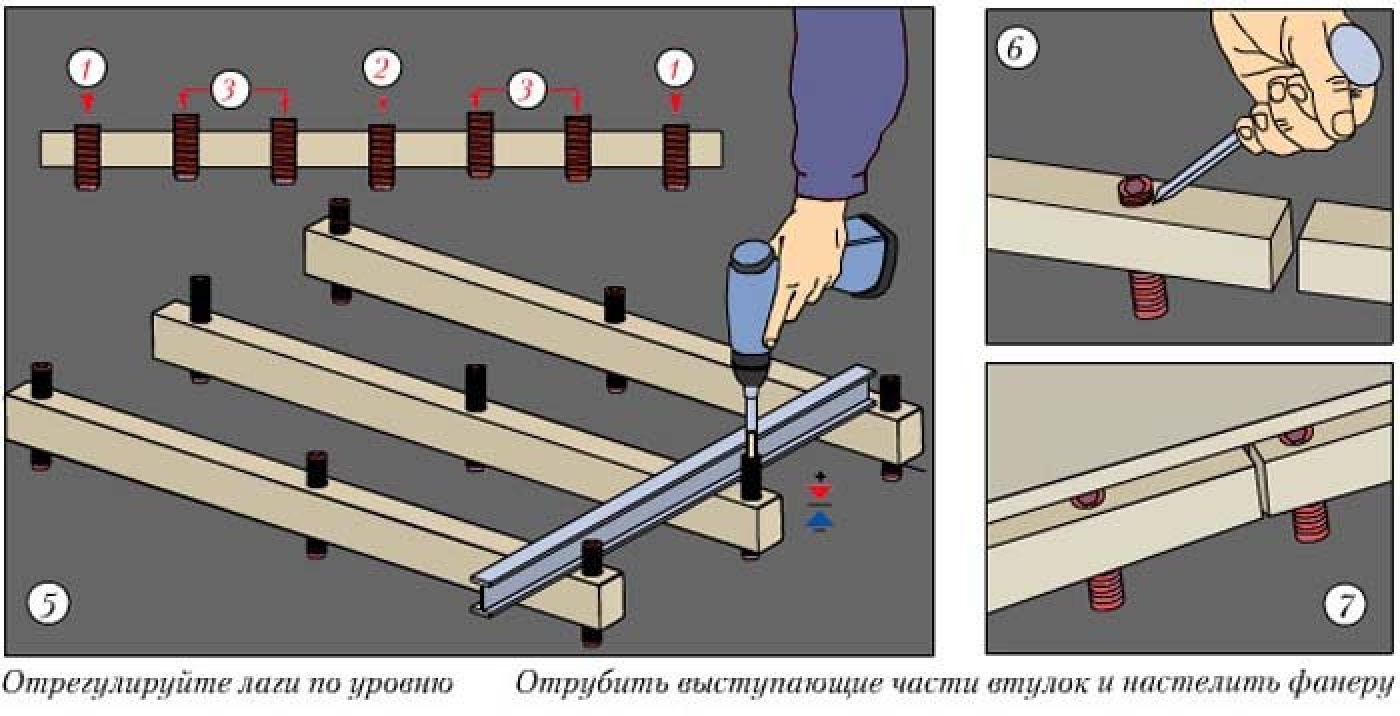 1 3 2 3 1

5

6

7

Отрегулируйте лаги по уровню

Отрубить выступающие части втулок и настелить фанеру